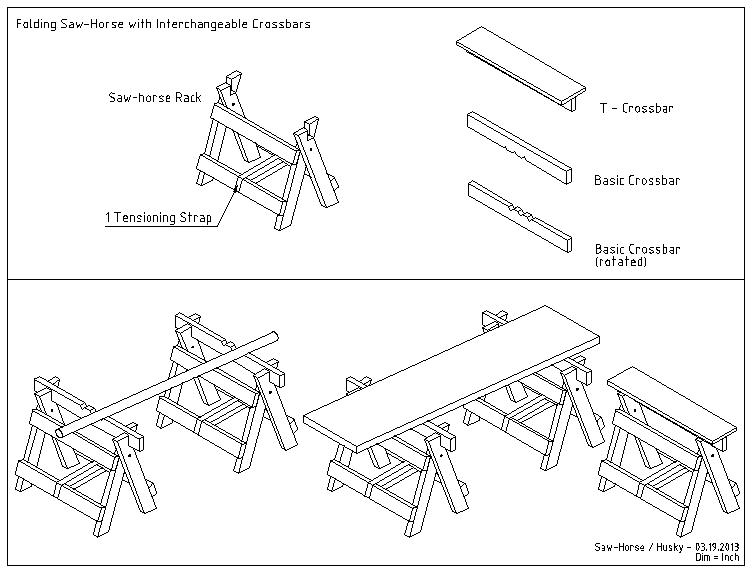 Folding Saw-Horse with Interchangeable Crossbars

Saw-horse Rack

1 Tensioning Strap

T - Crossbar

Basic Crossbar

Basic Crossbar (rotated)

Saw-Horse / Husky - 03.19.2013
Dim = Inch